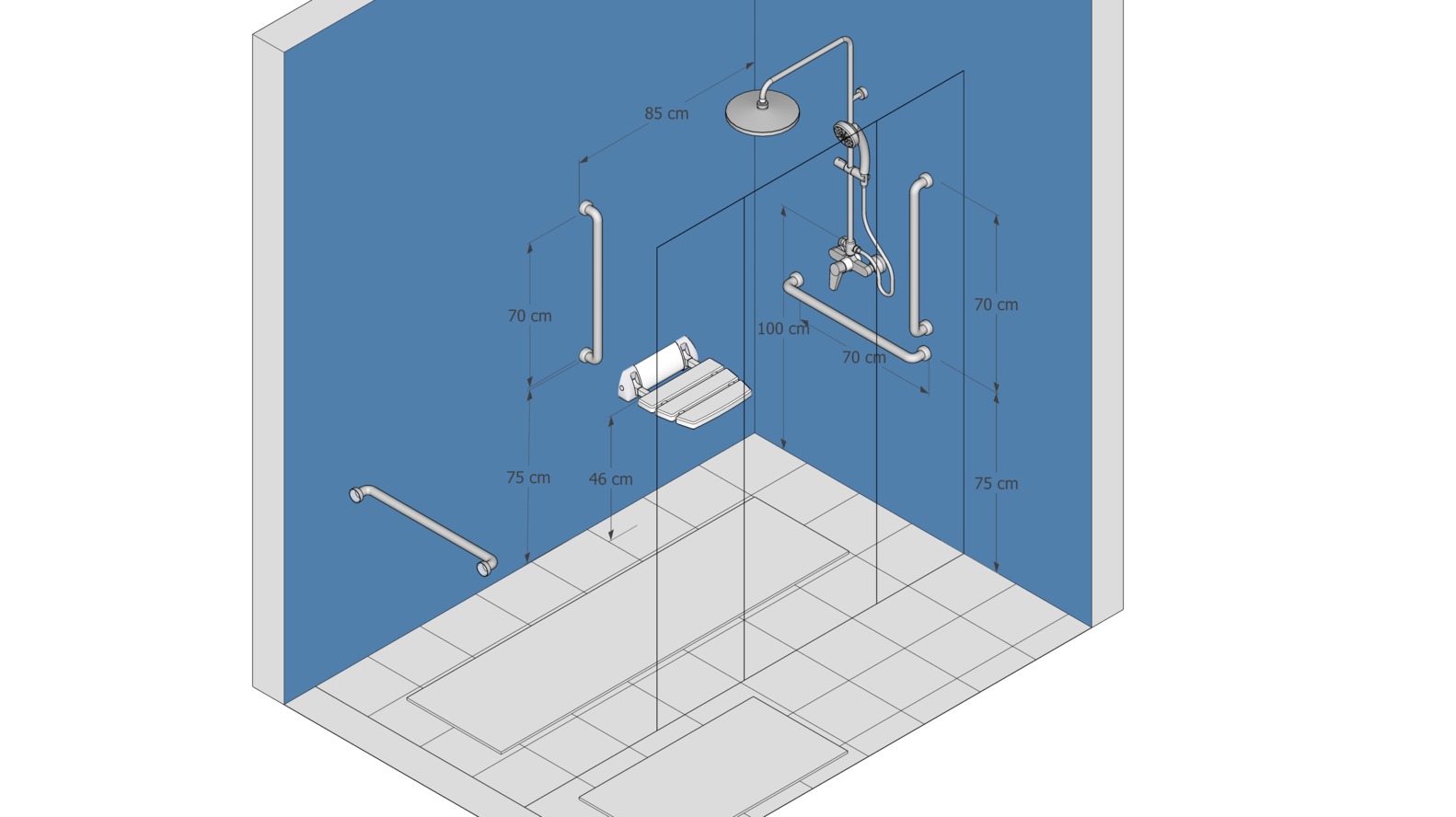 85 cm
70 cm
75 cm
46 cm
100 cm
70 cm
70 cm
75 cm